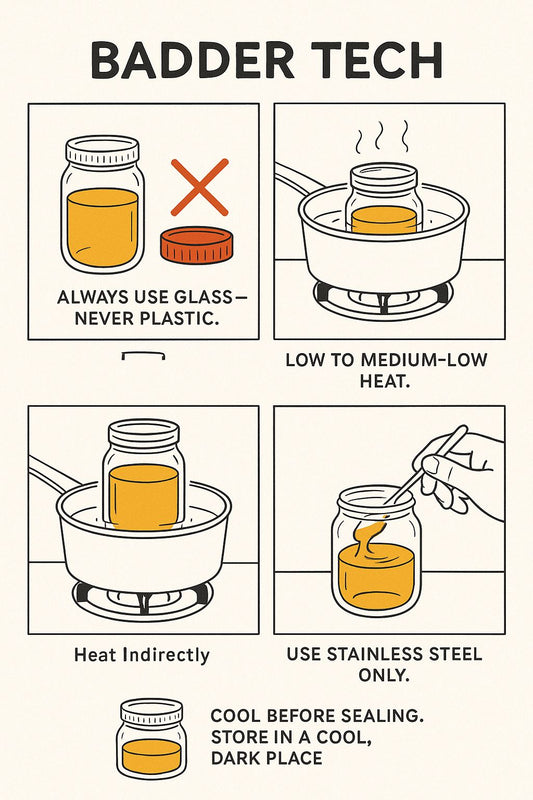 BADDER TECH

ALWAYS USE GLASS— NEVER PLASTIC.

LOW TO MEDIUM-LOW HEAT.

Heat Indirectly

USE STAINLESS STEEL ONLY.

COOL BEFORE SEALING. STORE IN A COOL, DARK PLACE